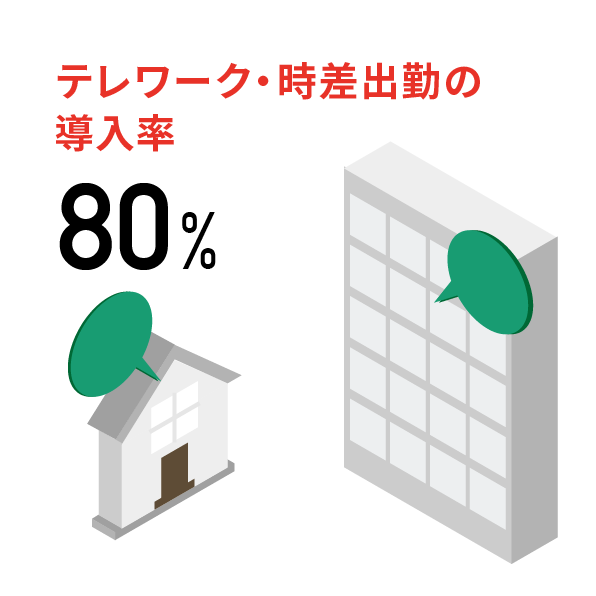 テレワーク・時差出勤の導入率

80%