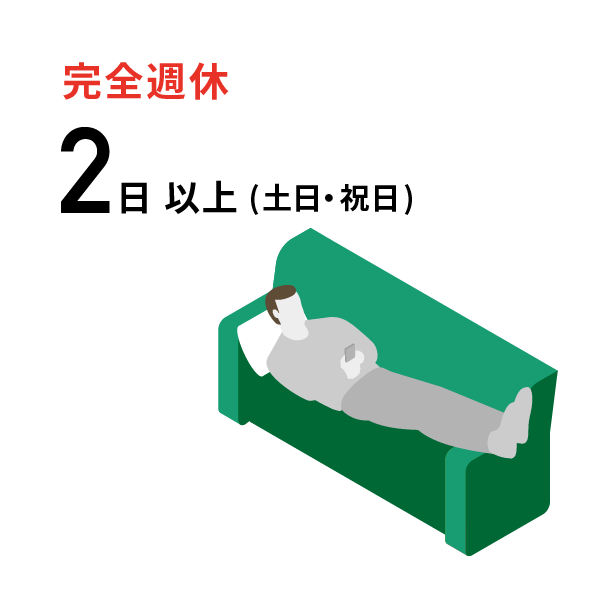 完全週休

2日 以上 (土日・祝日)