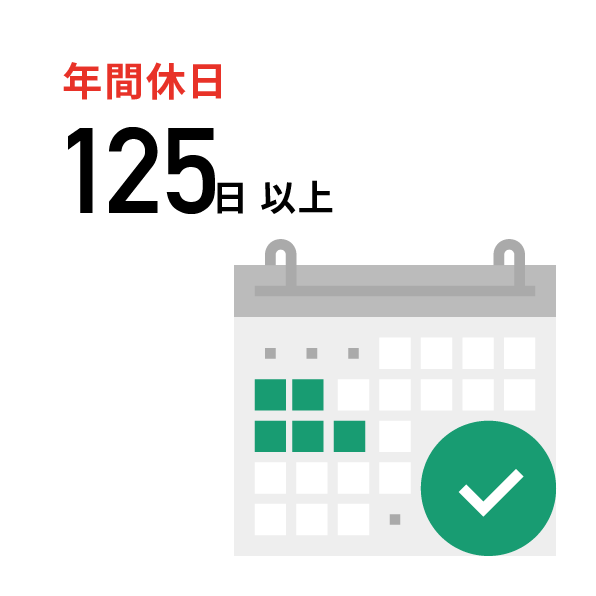 年間休日

125日 以上