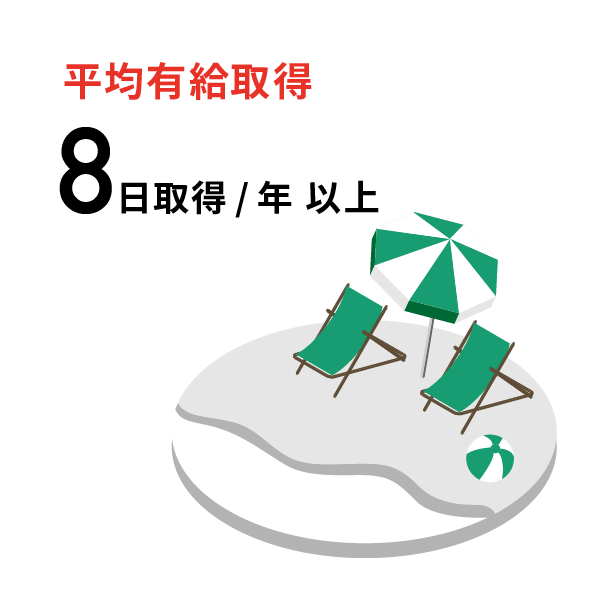 平均有給取得

8日取得 / 年 以上