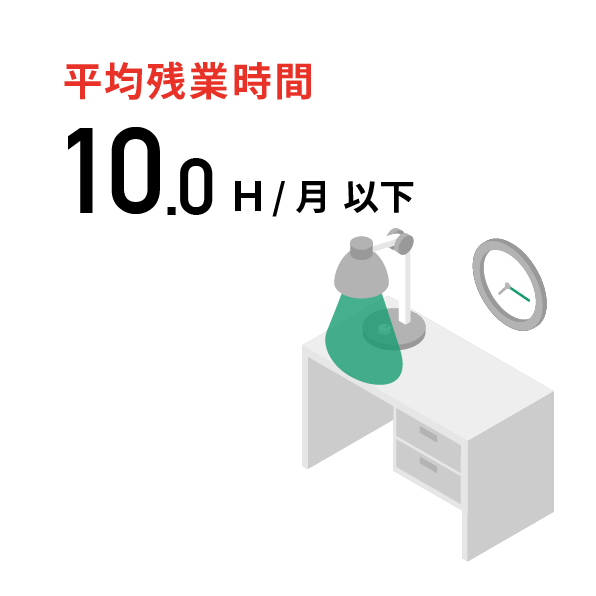 平均残業時間

10.0 H / 月 以下